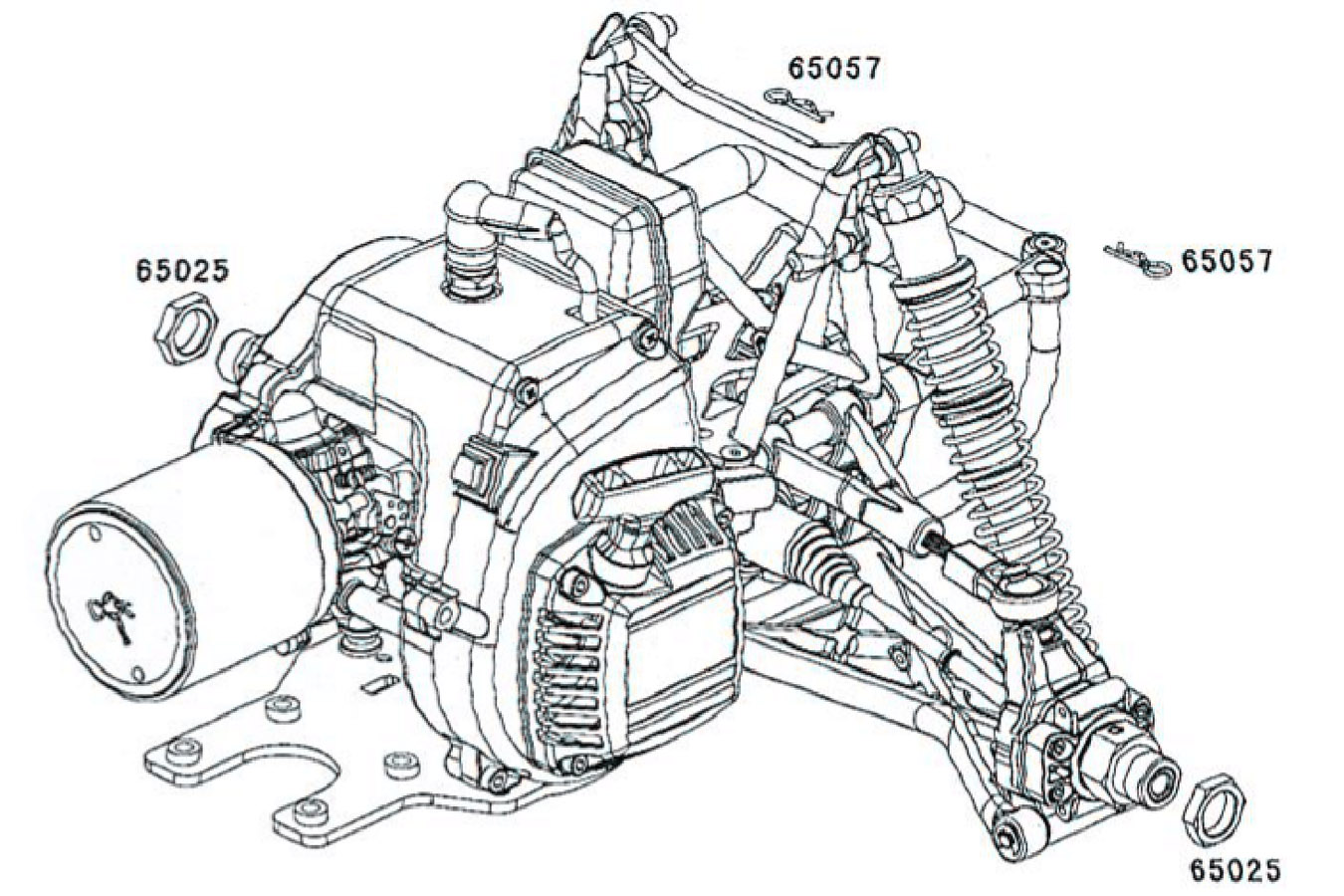 65057

65025

65057

65025